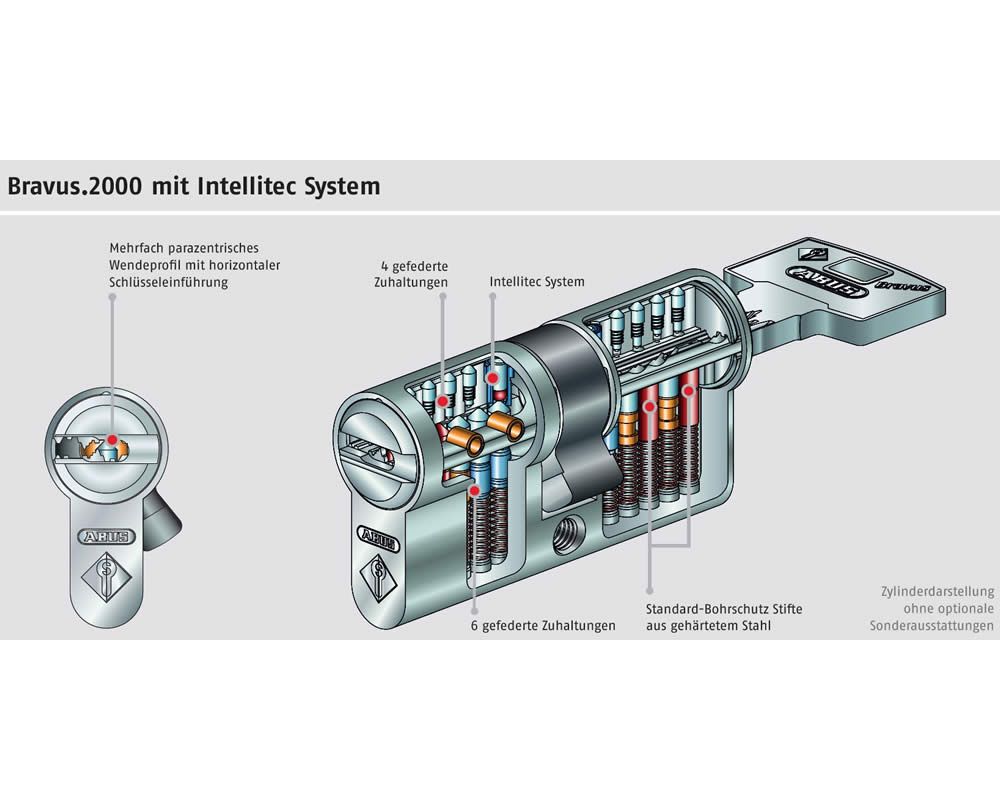 Bravus.2000 mit Intellitec System

Mehrfach parazentrisches Wendeprofil mit horizontaler Schlüsseleinführung

4 gefederte Zuhaltungen

Intellitec System

ABUS

Bravus

ABUS

ABUS

6 gefederte Zuhaltungen

Standard-Bohrschutz Stifte aus gehärtetem Stahl

Zylinderdarstellung ohne optionale Sonderausstattungen